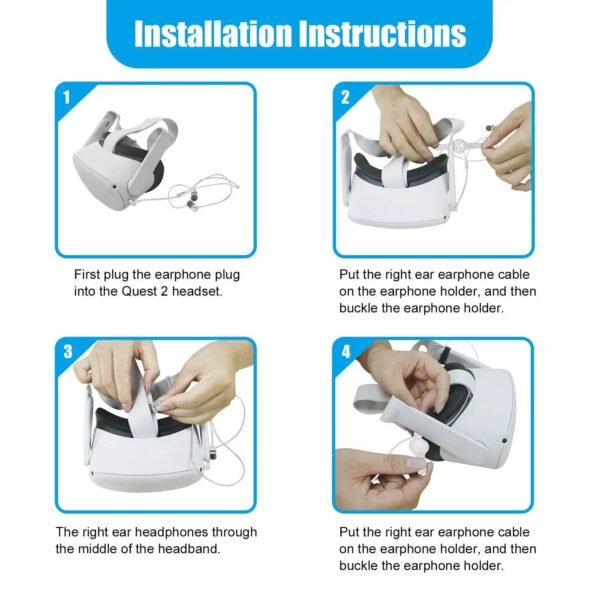 Installation Instructions

1

First plug the earphone plug into the Quest 2 headset.

2

Put the right ear earphone cable on the earphone holder, and then buckle the earphone holder.

3

The right ear headphones through the middle of the headband.

4

Put the right ear earphone cable on the earphone holder, and then buckle the earphone holder.